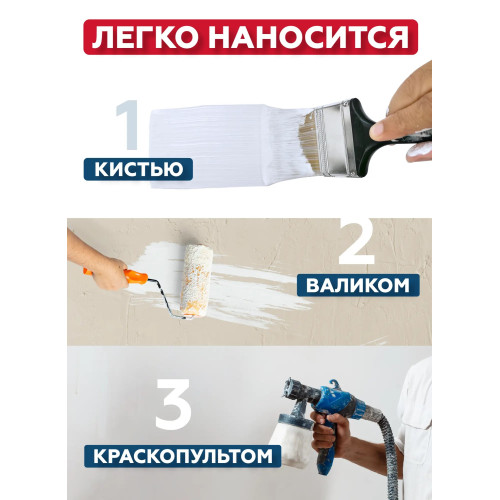 ЛЕГКО НАНОСИТСЯ

1
КИСТЬЮ

2
ВАЛИКОМ

3
КРАСКОПУЛЬТОМ